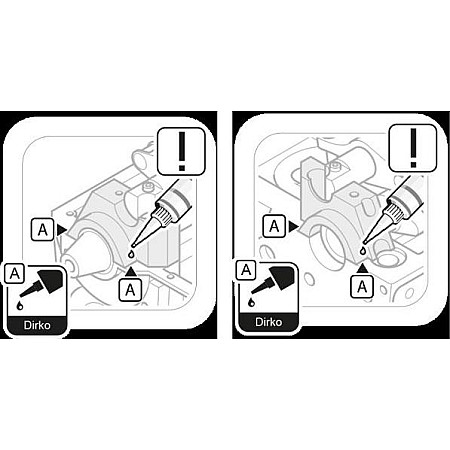 !
A
A
A
Dirko

!
A
A
A
Dirko